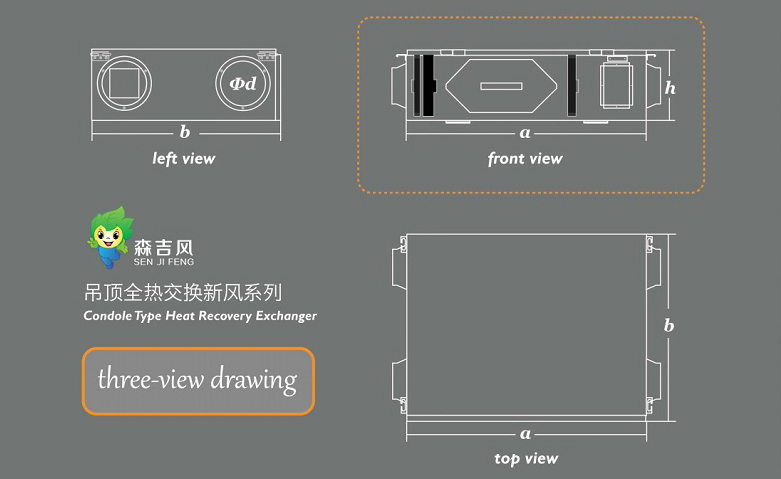 $\Phi d$

b

left view

h

a

front view

森吉风
SEN JI FENG

吊顶全热交换新风系列
Condole Type Heat Recovery Exchanger

three-view drawing

b

a

top view